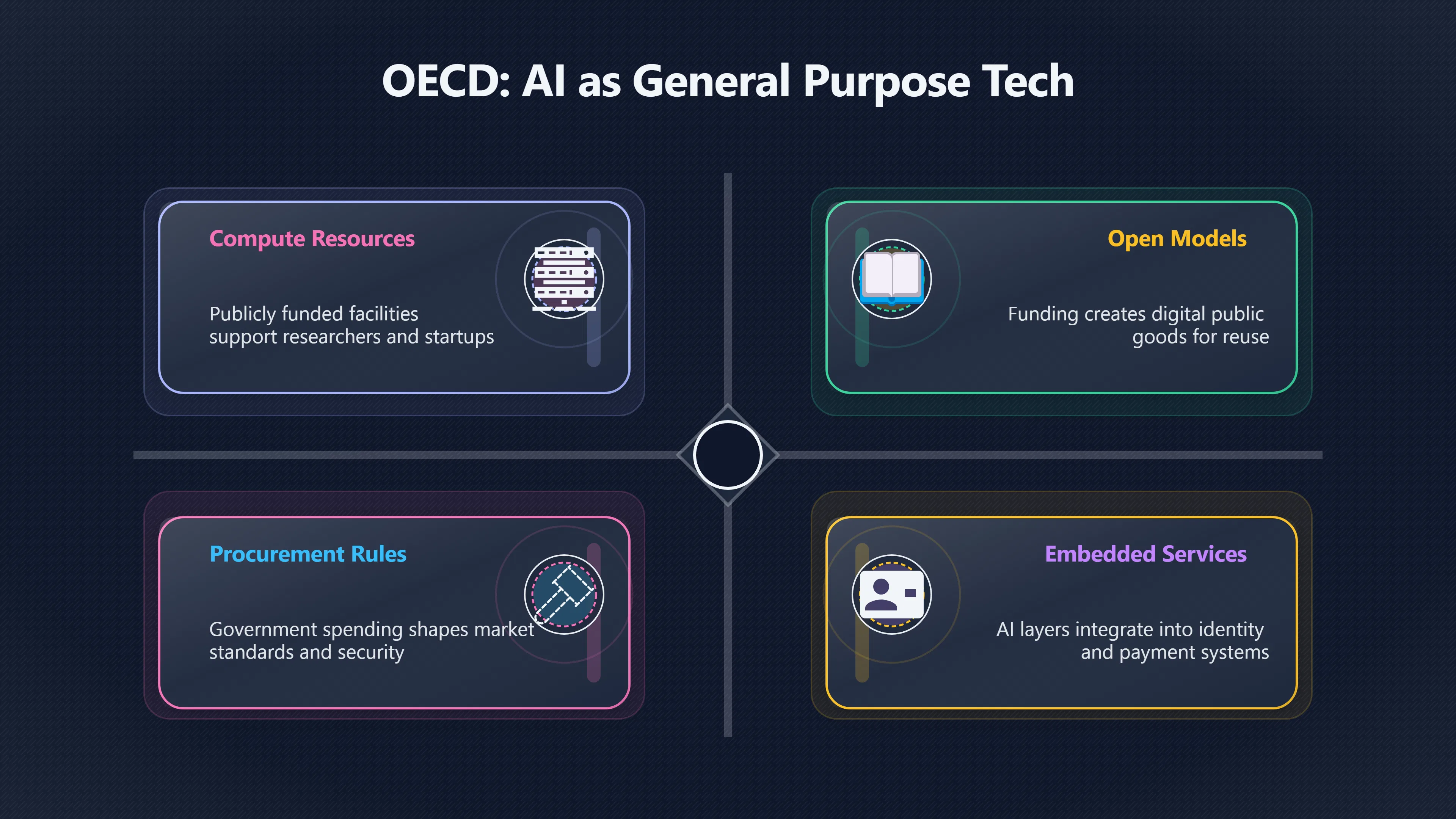 OECD: AI as General Purpose Tech

Compute Resources

Publicly funded facilities support researchers and startups

Open Models

Funding creates digital public goods for reuse

Procurement Rules

Government spending shapes market standards and security

Embedded Services

AI layers integrate into identity and payment systems